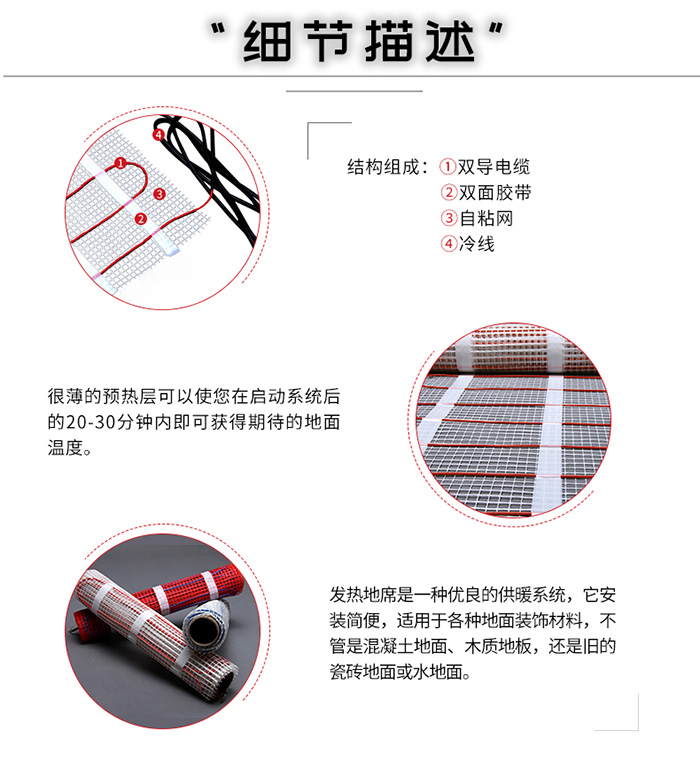 “细节描述”

4
1
3
2

结构组成：①双导电缆
②双面胶带
③自粘网
④冷线

很薄的预热层可以使您在启动系统后的20-30分钟内即可获得期待的地面温度。

发热地席是一种优良的供暖系统，它安装简便，适用于各种地面装饰材料，不管是混凝土地面、木质地板，还是旧的瓷砖地面或水地面。